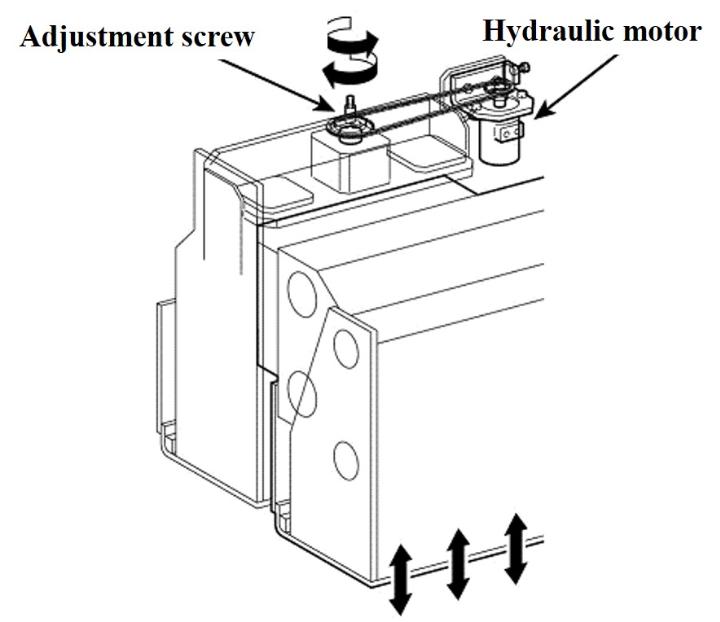 Adjustment screw
Hydraulic motor